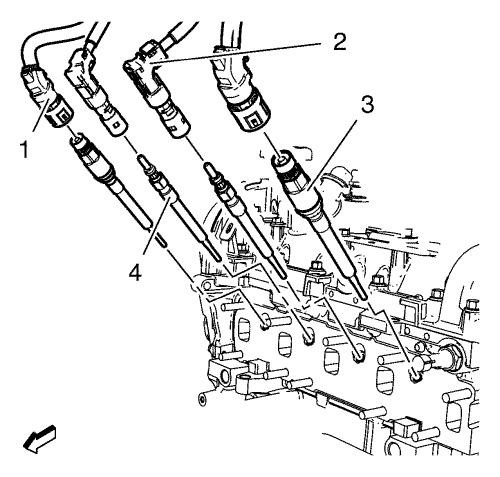 2
3
1
4