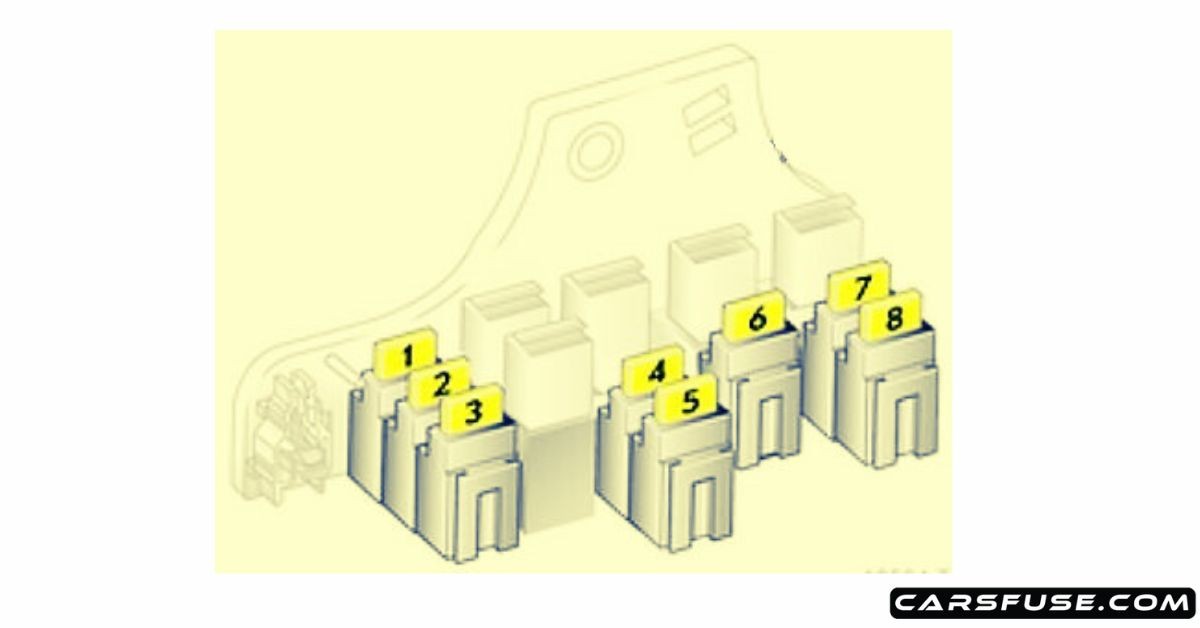 1
2
3
4
5
6
7
8
CARSFUSE.COM